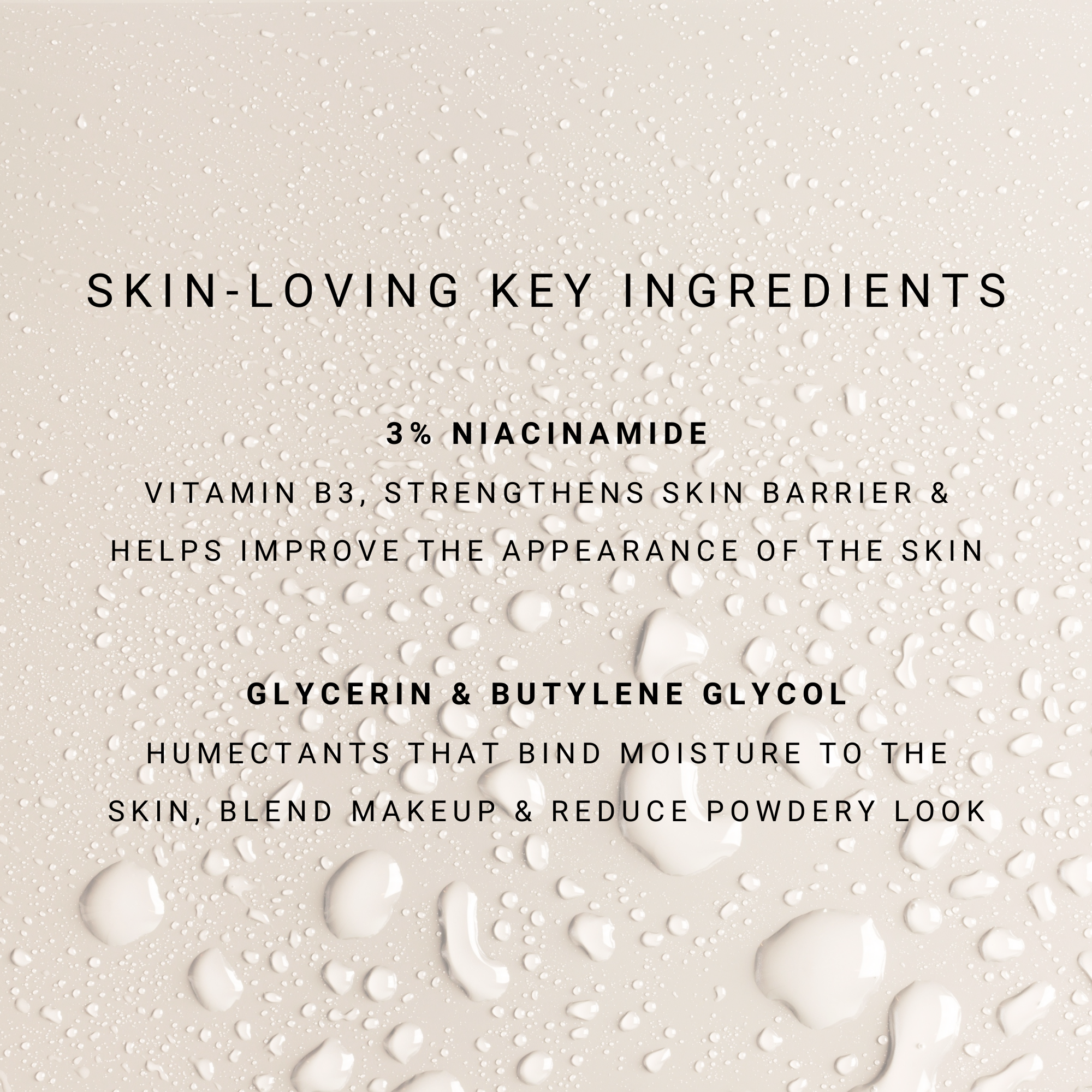 SKIN-LOVING KEY INGREDIENTS

3% NIACINAMIDE
VITAMIN B3, STRENGTHENS SKIN BARRIER & HELPS IMPROVE THE APPEARANCE OF THE SKIN

GLYCERIN & BUTYLENE GLYCOL
HUMECTANTS THAT BIND MOISTURE TO THE SKIN, BLEND MAKEUP & REDUCE POWDERY LOOK